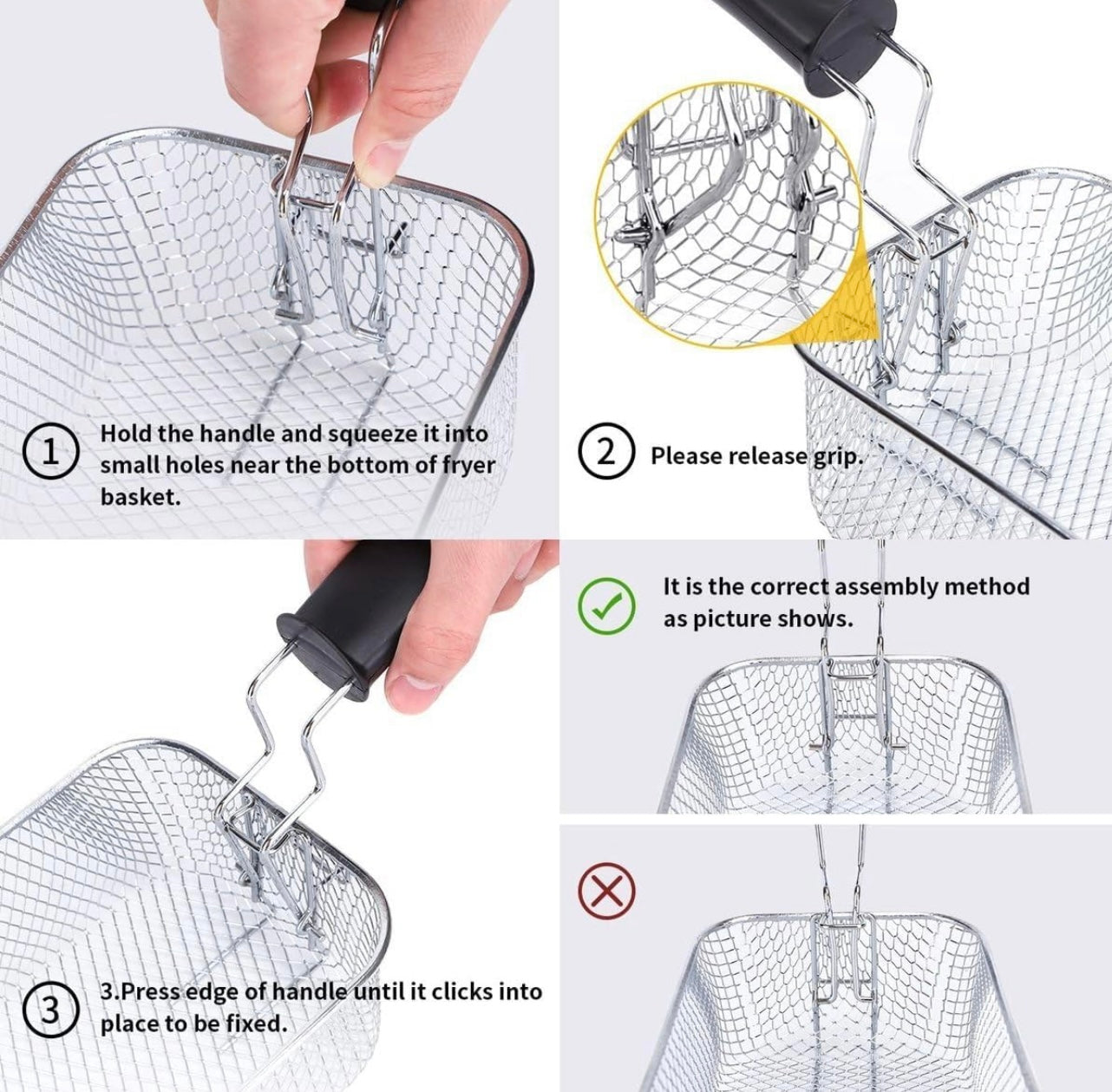 1 Hold the handle and squeeze it into small holes near the bottom of fryer basket.

2 Please release grip.

3 3.Press edge of handle until it clicks into place to be fixed.

It is the correct assembly method as picture shows.